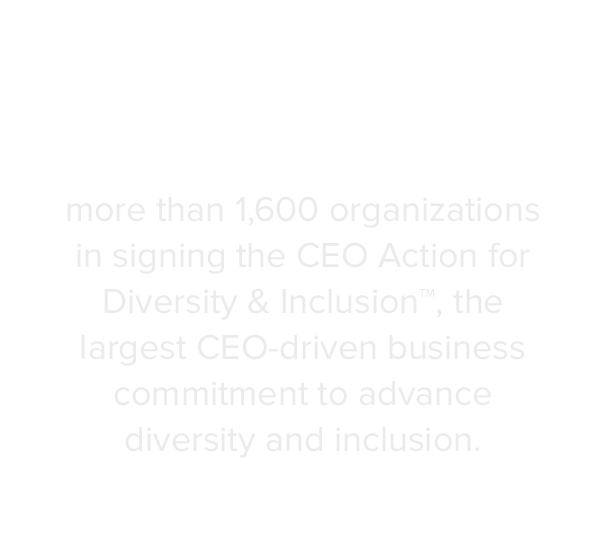 more than 1,600 organizations in signing the CEO Action for Diversity & Inclusion™, the largest CEO-driven business commitment to advance diversity and inclusion.